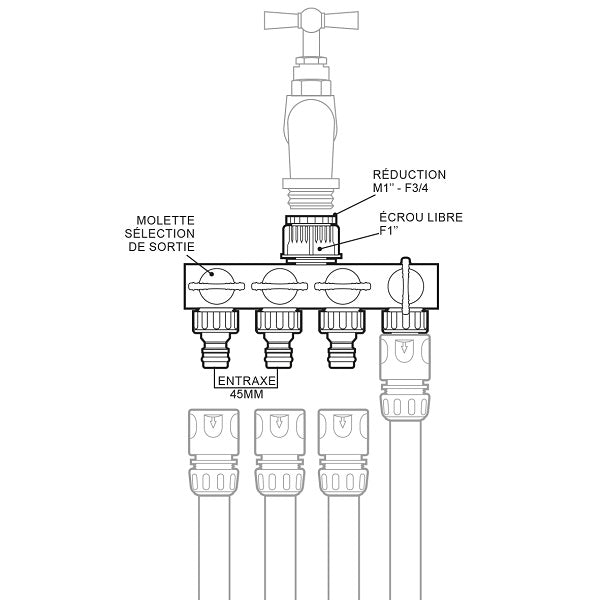 RÉDUCTION
M1'' - F3/4

ÉCROU LIBRE
F1''

MOLETTE
SÉLECTION
DE SORTIE

ENTRAXE
45MM