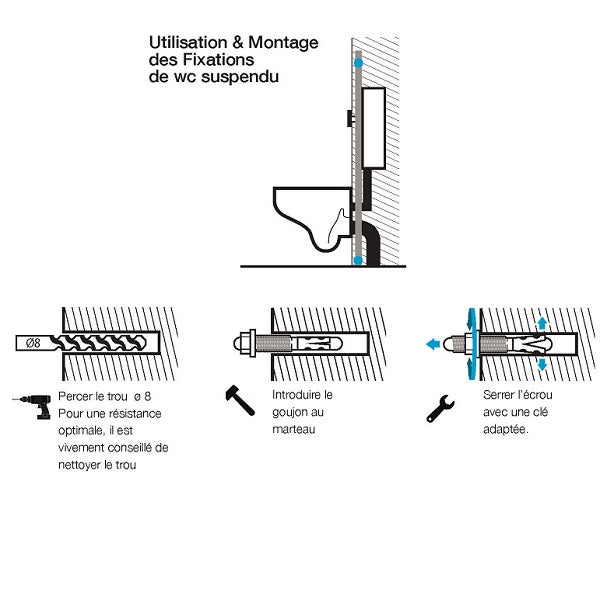 Utilisation & Montage des Fixations de wc suspendu

Ø8

Percer le trou ø 8
Pour une résistance optimale, il est vivement conseillé de nettoyer le trou

Introduire le goujon au marteau

Serrer l'écrou avec une clé adaptée.